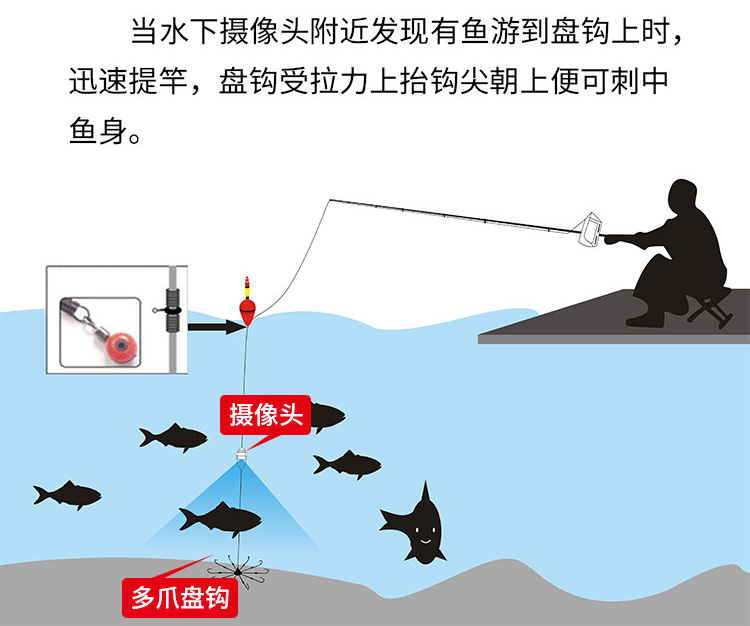 当水下摄像头附近发现有鱼游到盘钩上时，迅速提竿，盘钩受拉力上抬钩尖朝上便可刺中鱼身。

摄像头

多爪盘钩